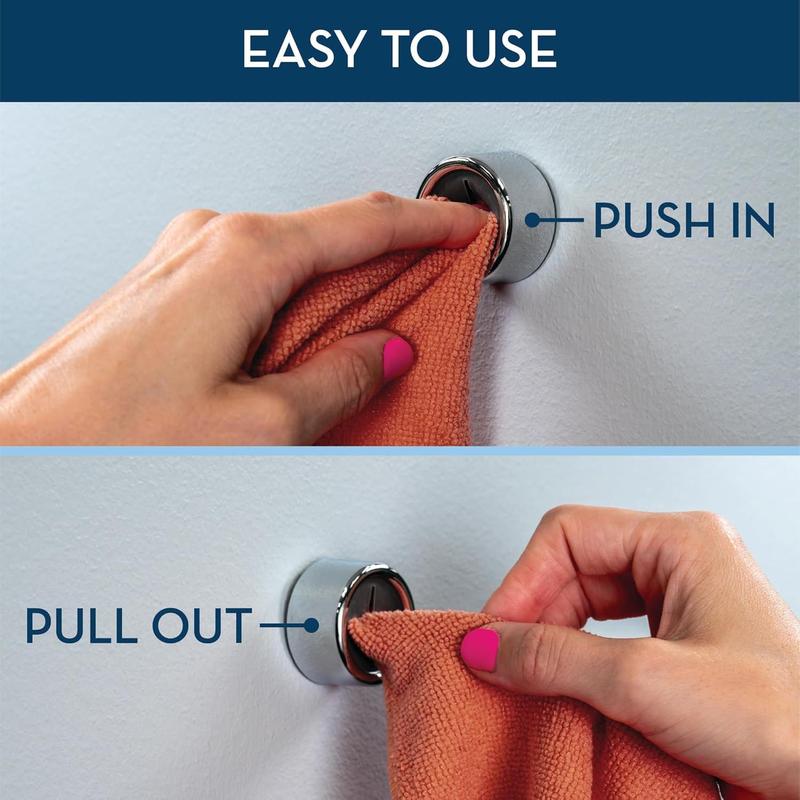 EASY TO USE

PUSH IN

PULL OUT