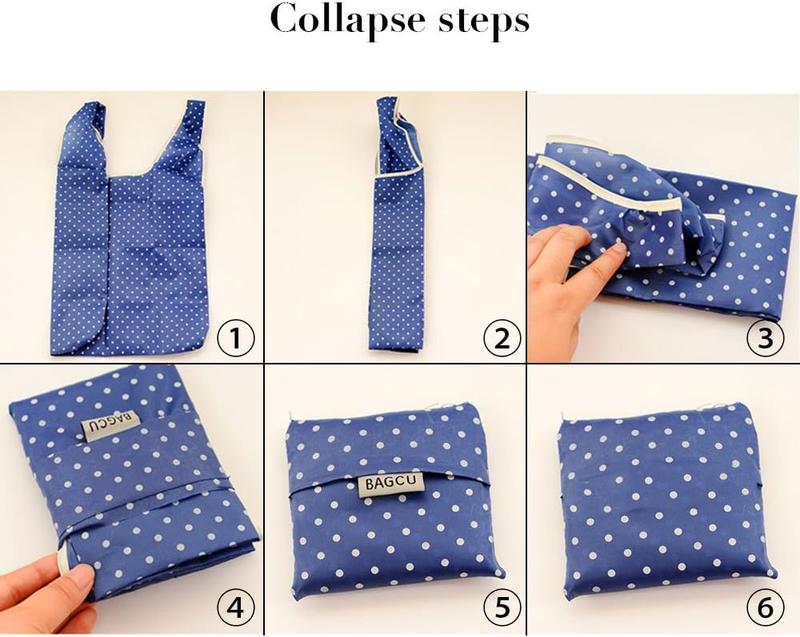 Collapse steps

1

2

3

BAGCU

4

BAGCU

5

6