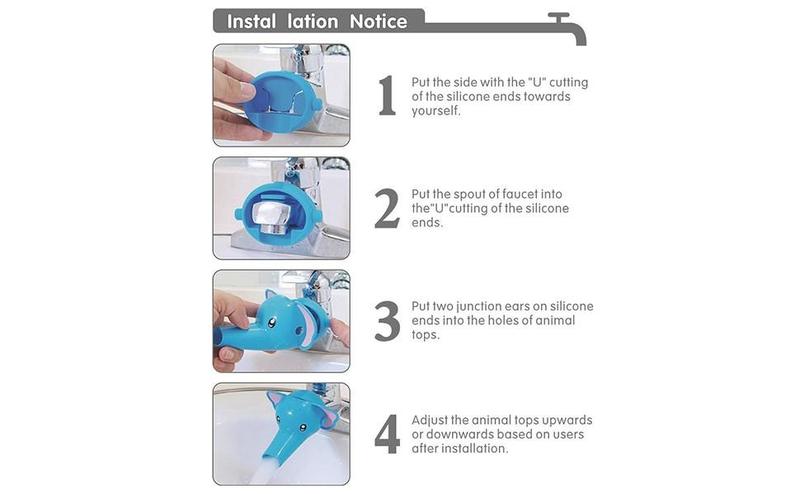 Instal lation Notice

1 Put the side with the "U" cutting of the silicone ends towards yourself.

2 Put the spout of faucet into the"U"cutting of the silicone ends.

3 Put two junction ears on silicone ends into the holes of animal tops.

4 Adjust the animal tops upwards or downwards based on users after installation.