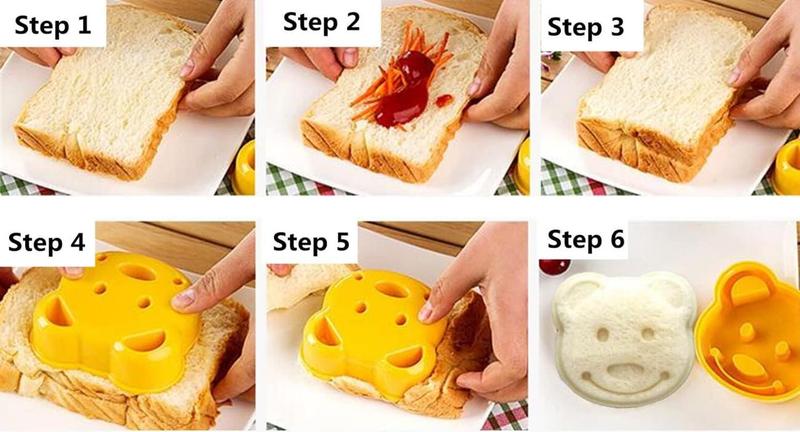 Step 1

Step 2

Step 3

Step 4

Step 5

Step 6