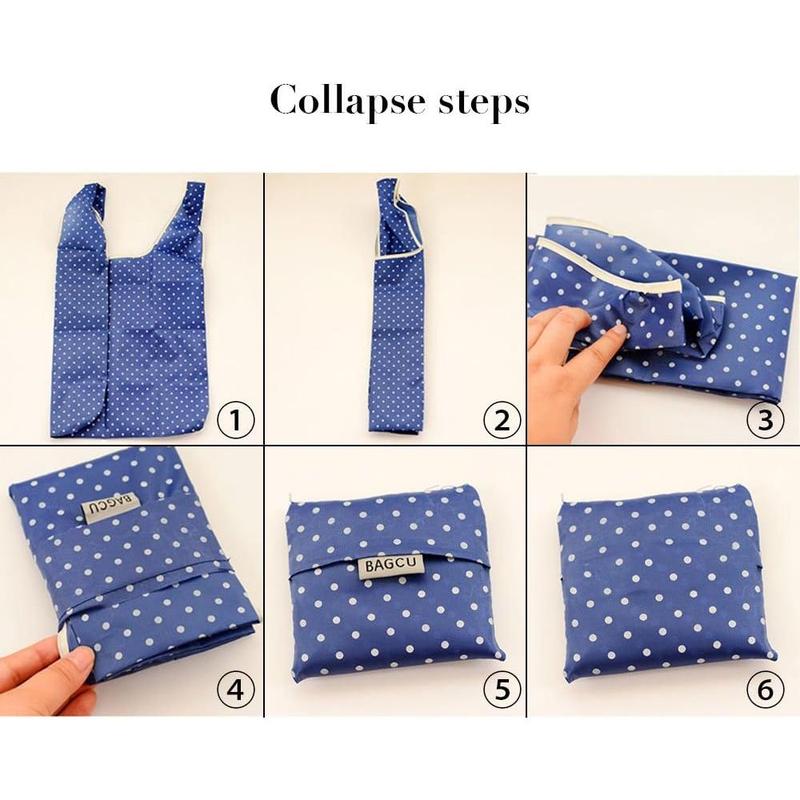 Collapse steps

1

2

3

BAGCU

4

BAGCU

5

6