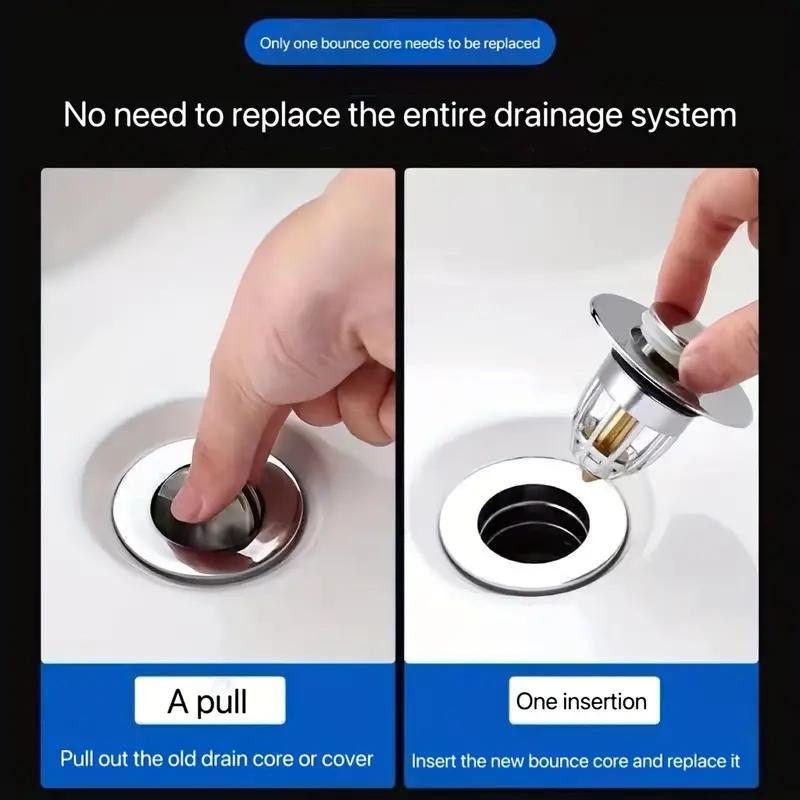 Only one bounce core needs to be replaced

No need to replace the entire drainage system

A pull

Pull out the old drain core or cover

One insertion

Insert the new bounce core and replace it