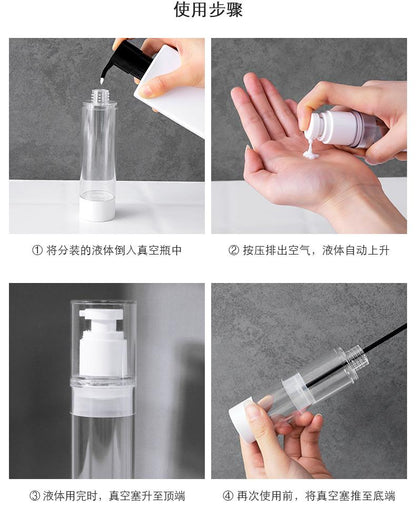 使用步骤

① 将分装的液体倒入真空瓶中

② 按压排出空气，液体自动上升

③ 液体用完时，真空塞升至顶端

④ 再次使用前，将真空塞推至底端